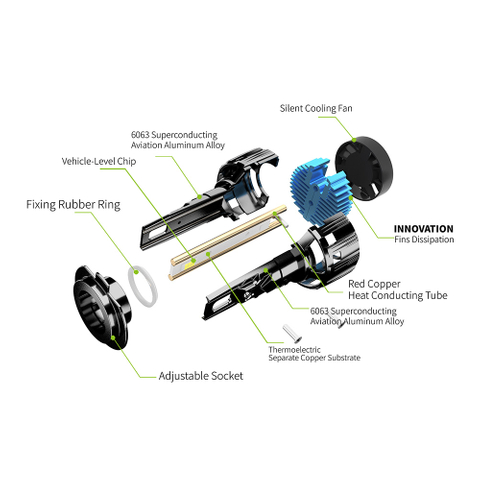 Silent Cooling Fan

6063 Superconducting
Aviation Aluminum Alloy

Vehicle-Level Chip

Fixing Rubber Ring

INNOVATION
Fins Dissipation

Red Copper
Heat Conducting Tube

6063 Superconducting
Aviation Aluminum Alloy

Thermoelectric
Separate Copper Substrate

Adjustable Socket