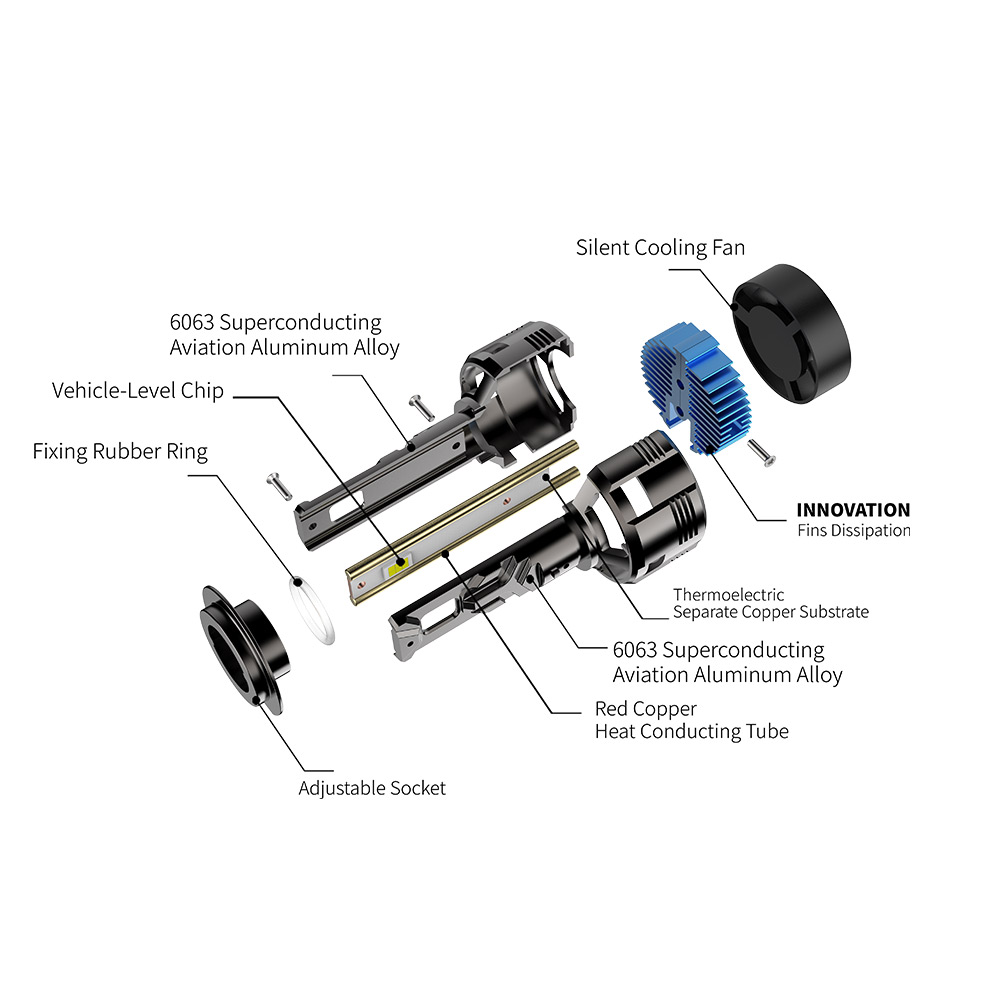 Silent Cooling Fan

6063 Superconducting
Aviation Aluminum Alloy

Vehicle-Level Chip

Fixing Rubber Ring

INNOVATION
Fins Dissipation

Thermoelectric
Separate Copper Substrate

6063 Superconducting
Aviation Aluminum Alloy

Red Copper
Heat Conducting Tube

Adjustable Socket