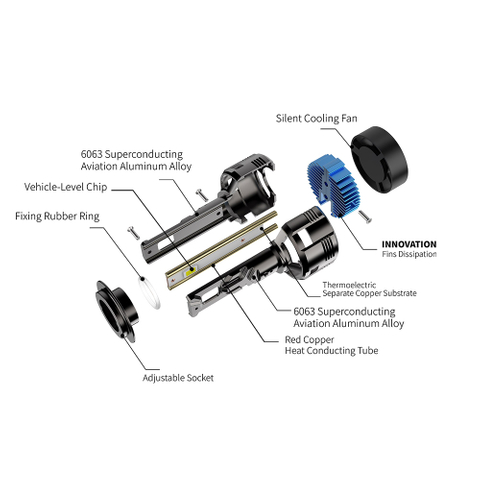 Silent Cooling Fan

6063 Superconducting
Aviation Aluminum Alloy

Vehicle-Level Chip

Fixing Rubber Ring

INNOVATION
Fins Dissipation

Thermoelectric
Separate Copper Substrate

6063 Superconducting
Aviation Aluminum Alloy

Red Copper
Heat Conducting Tube

Adjustable Socket