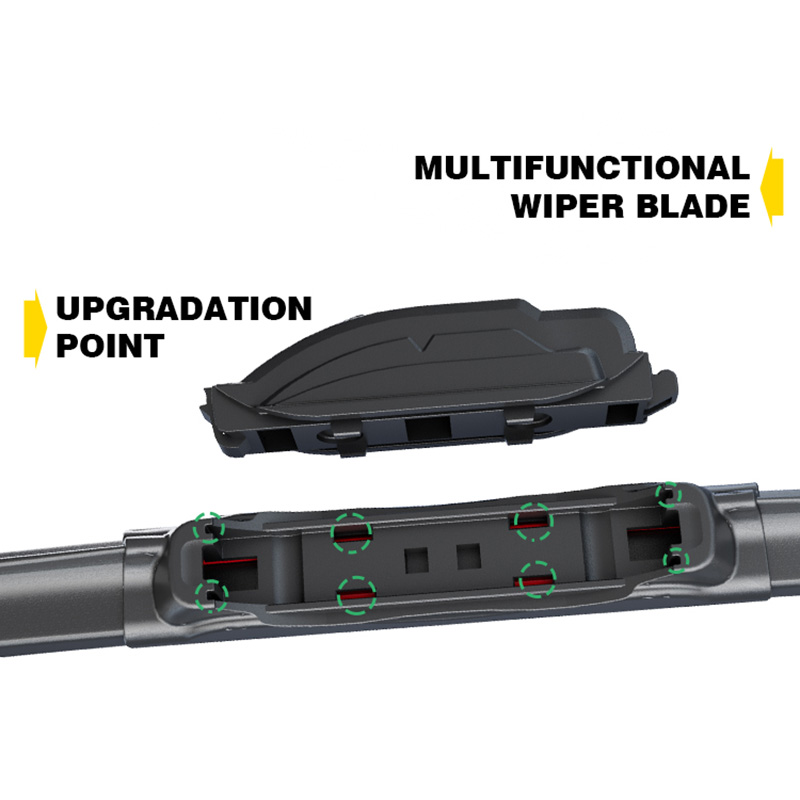 MULTIFUNCTIONAL WIPER BLADE

UPGRADATION POINT